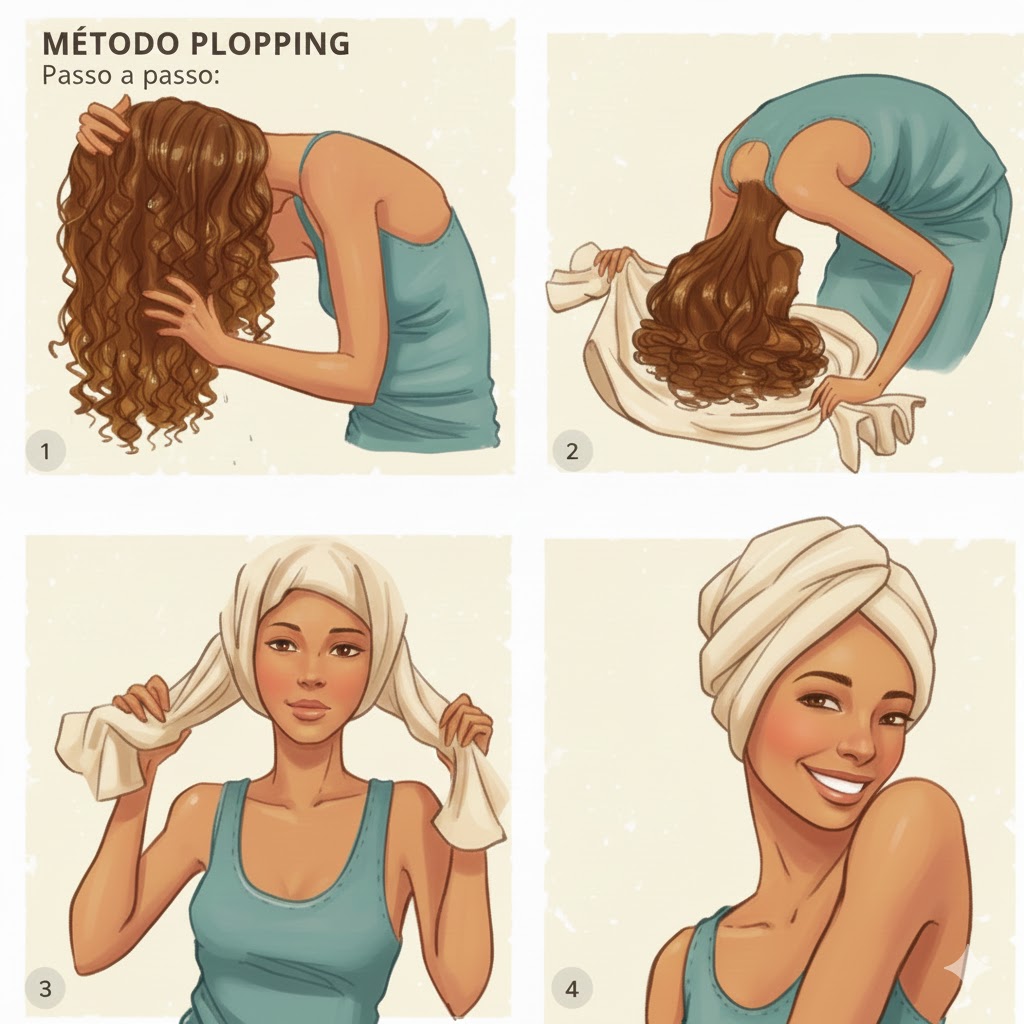 MÉTODO PLOPPING
Passo a passo:

1

2

3

4